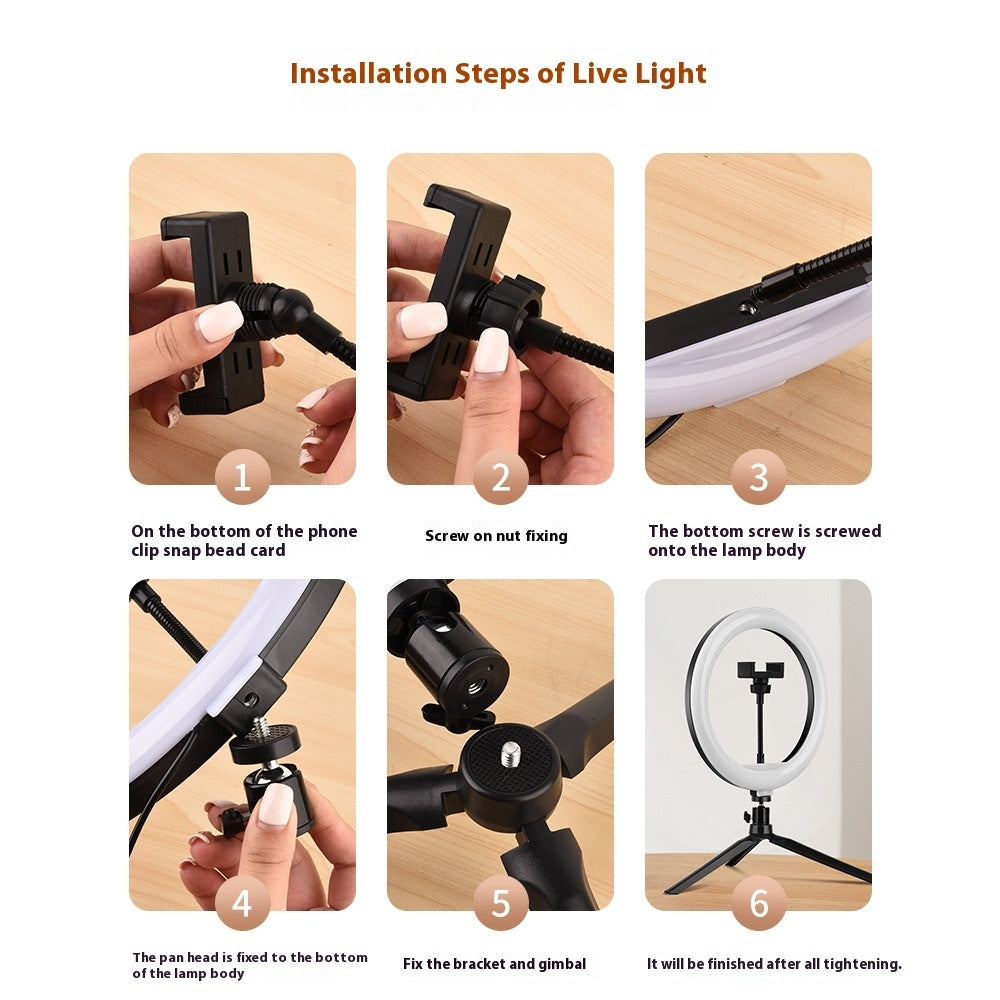 Installation Steps of Live Light

1

On the bottom of the phone clip snap bead card

2

Screw on nut fixing

3

The bottom screw is screwed onto the lamp body

4

The pan head is fixed to the bottom of the lamp body

5

Fix the bracket and gimbal

6

It will be finished after all tightening.