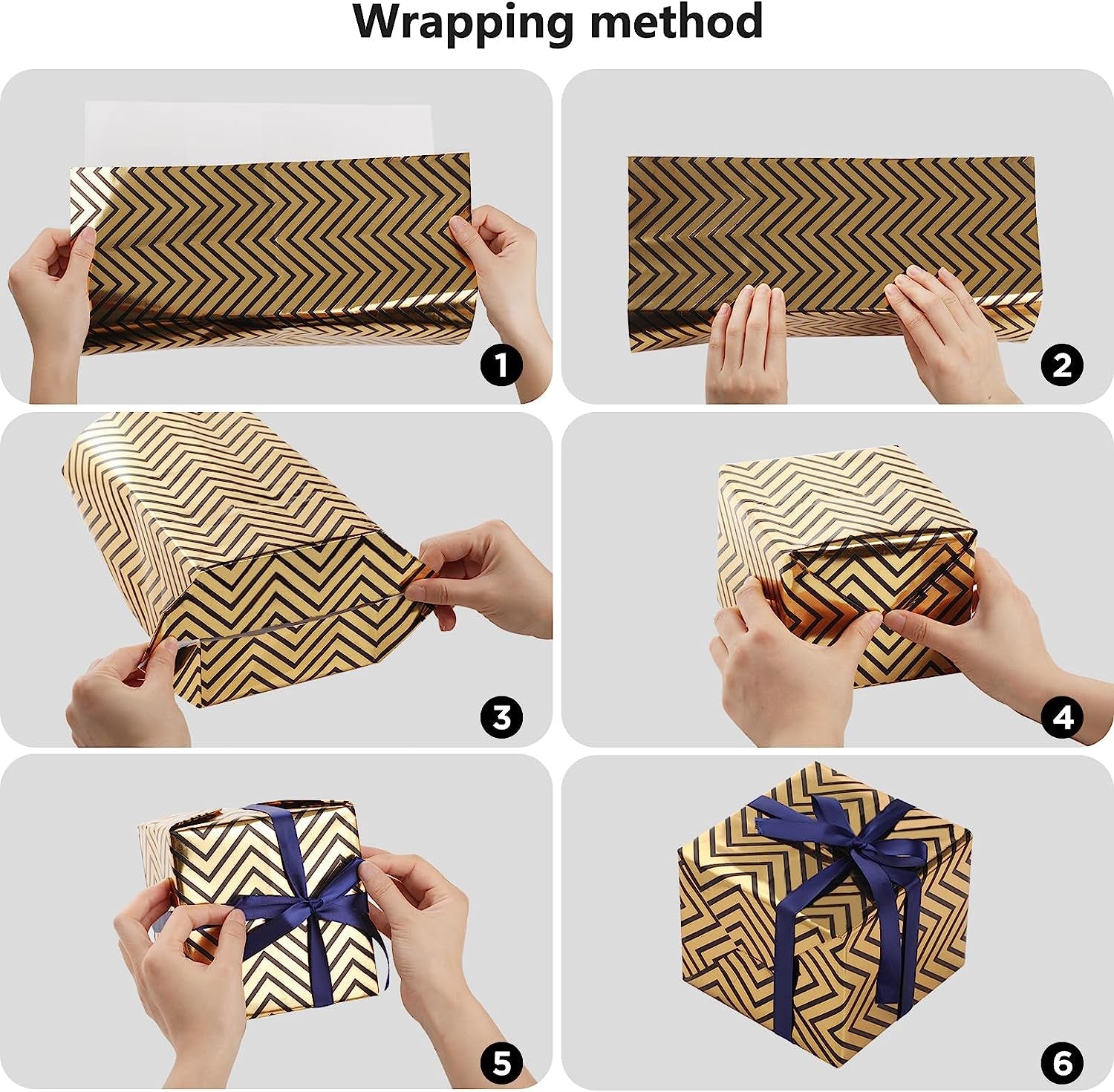 Wrapping method

1

2

3

4

5

6