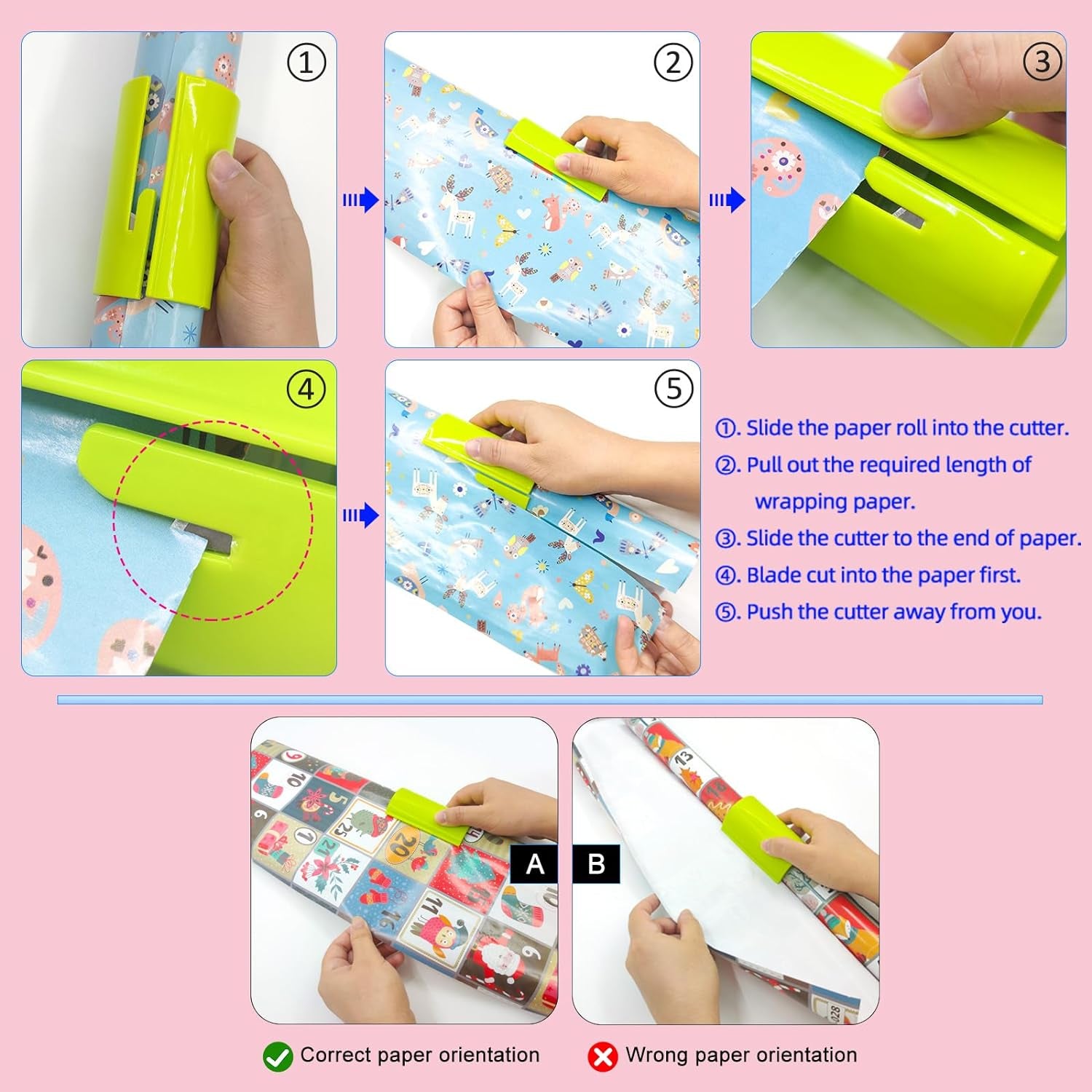 ①

②

③

④

⑤

①. Slide the paper roll into the cutter.
②. Pull out the required length of wrapping paper.
③. Slide the cutter to the end of paper.
④. Blade cut into the paper first.
⑤. Push the cutter away from you.

A

B

Correct paper orientation

Wrong paper orientation